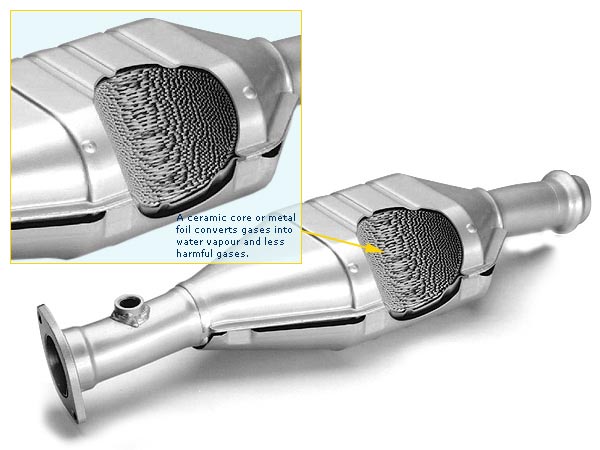 A ceramic core or metal foil converts gases into water vapour and less harmful gases.